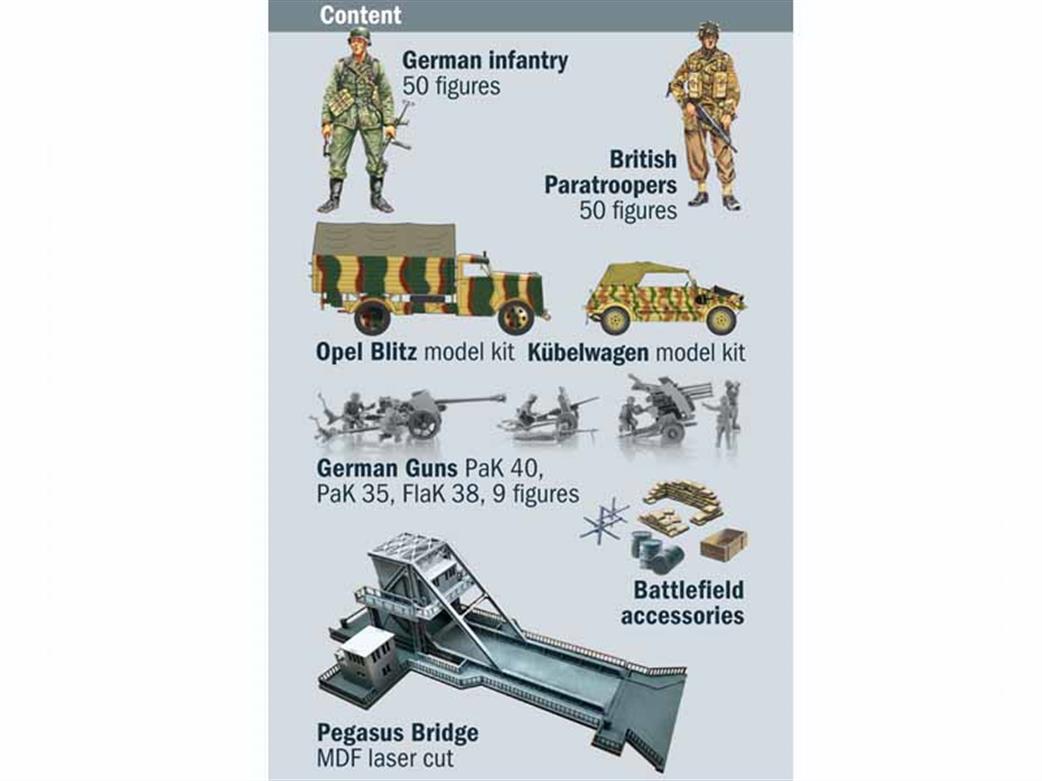 Content

German infantry
50 figures

British
Paratroopers
50 figures

Opel Blitz model kit Kübelwagen model kit

German Guns PaK 40,
PaK 35, FlaK 38, 9 figures

Battlefield
accessories

Pegasus Bridge
MDF laser cut